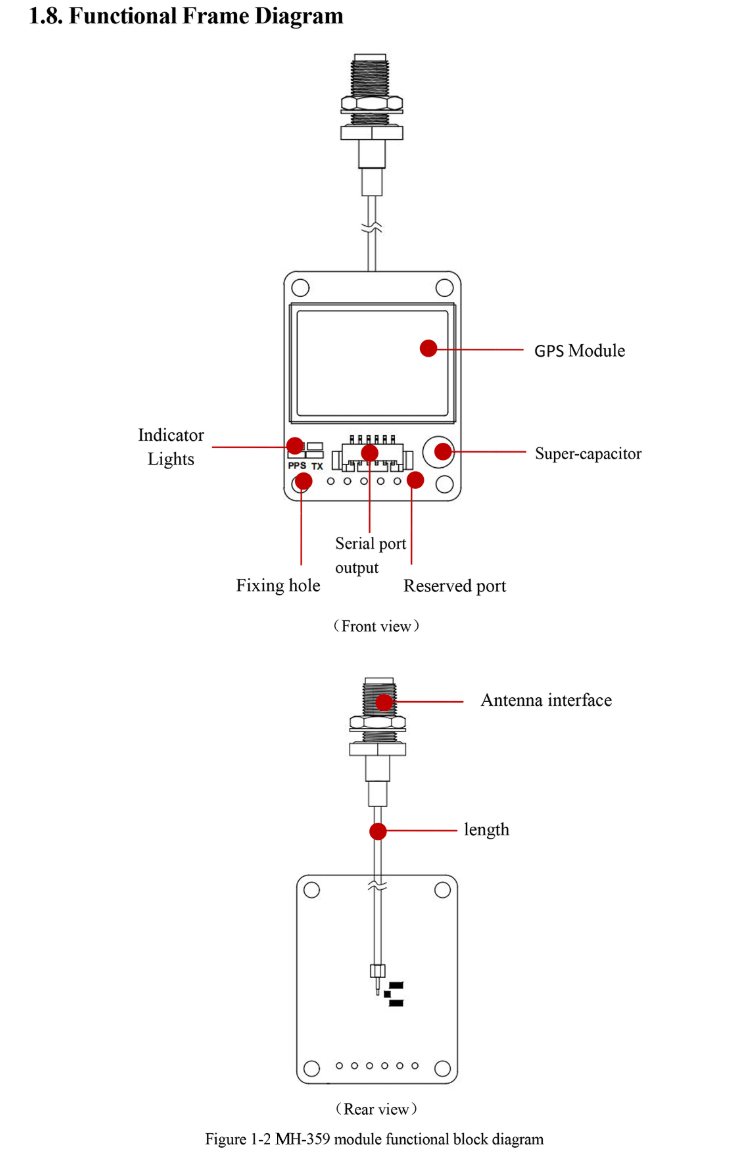 1.8. Functional Frame Diagram

GPS Module

Indicator Lights

PPS TX

Super-capacitor

Serial port output

Fixing hole

Reserved port

（Front view）

Antenna interface

length

（Rear view）

Figure 1-2 MH-359 module functional block diagram