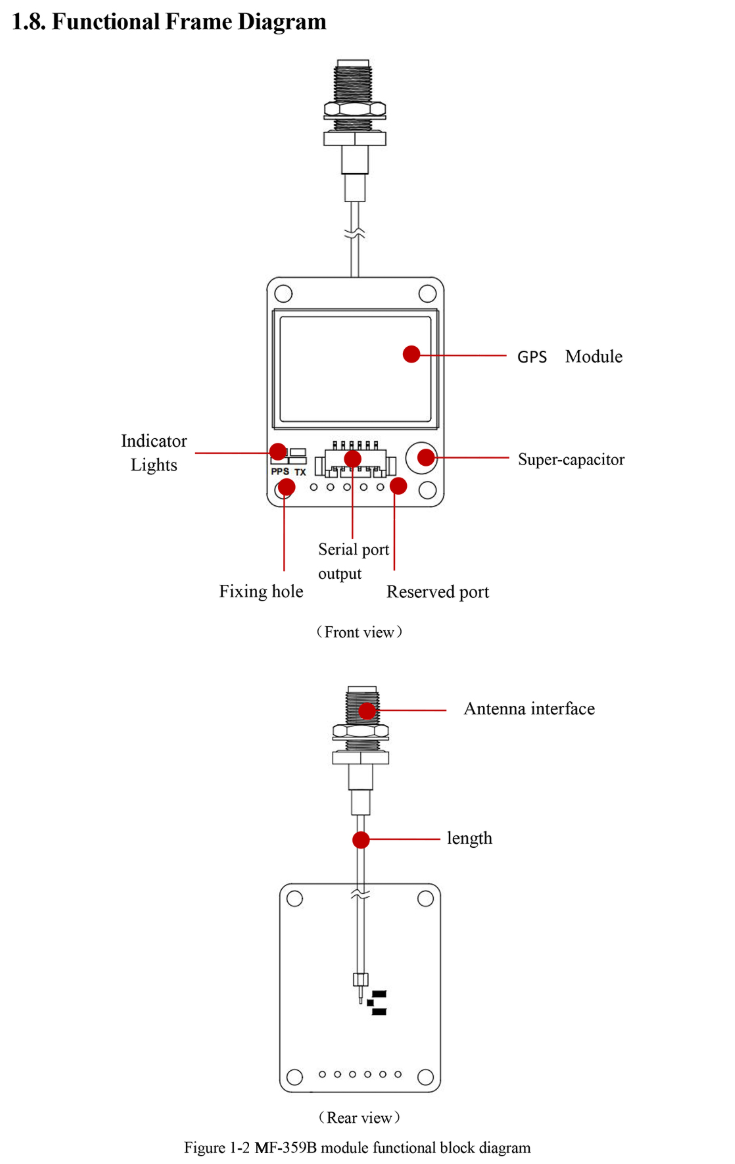 1.8. Functional Frame Diagram

GPS Module

Indicator Lights

PPS TX

Super-capacitor

Serial port output

Fixing hole

Reserved port

（Front view）

Antenna interface

length

（Rear view）

Figure 1-2 MF-359B module functional block diagram