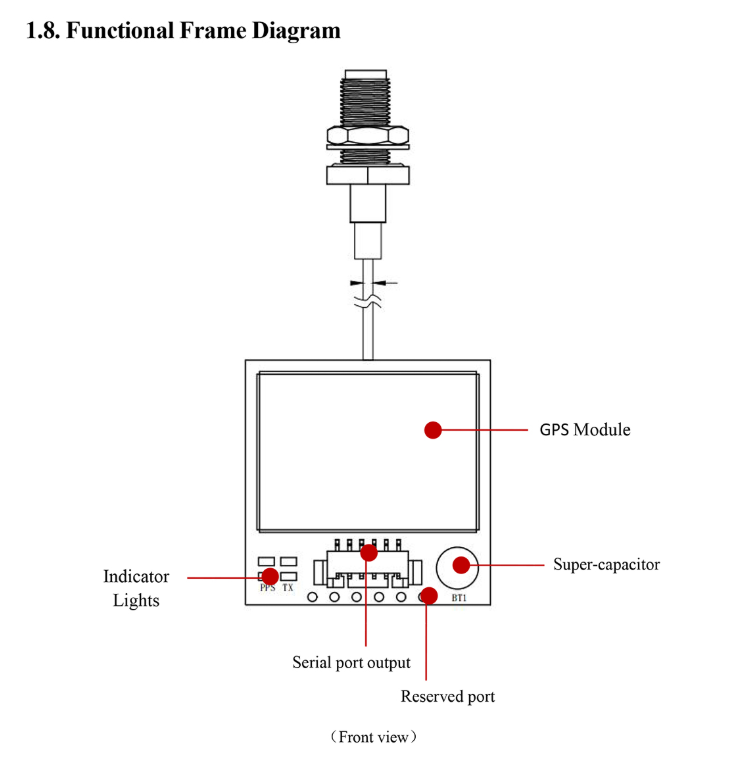 1.8. Functional Frame Diagram

GPS Module

Indicator Lights

PPS TX

BT1

Super-capacitor

Serial port output

Reserved port

（Front view）